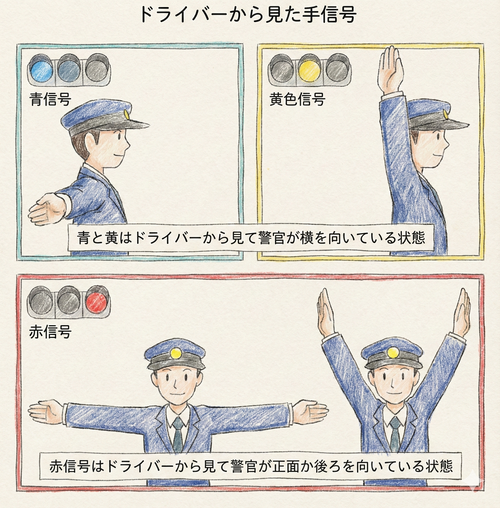 ドライバーから見た手信号

青信号

黄色信号

青と黄はドライバーから見て警官が横を向いている状態

赤信号

赤信号はドライバーから見て警官が正面か後ろを向いている状態